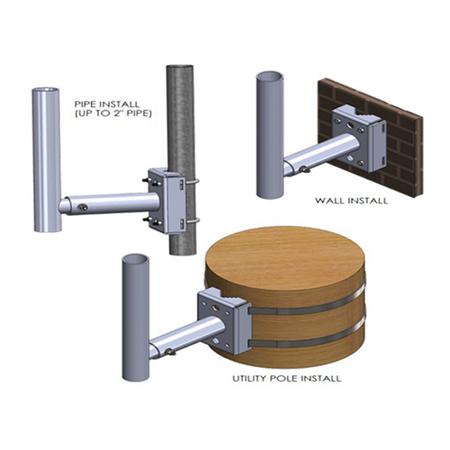 PIPE INSTALL
(UP TO 2" PIPE)

WALL INSTALL

UTILITY POLE INSTALL