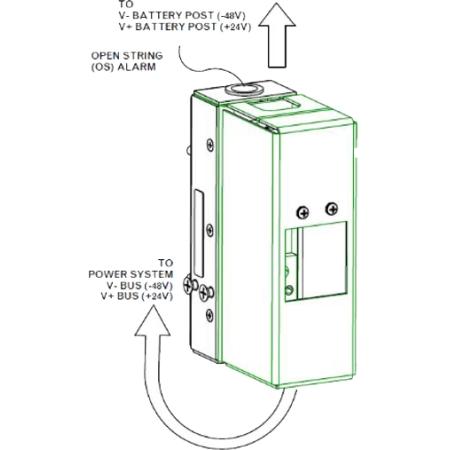 TO
V- BATTERY POST (-48V)
V+ BATTERY POST (+24V)

OPEN STRING
(OS) ALARM

TO
POWER SYSTEM
V- BUS (-48V)
V+ BUS (+24V)